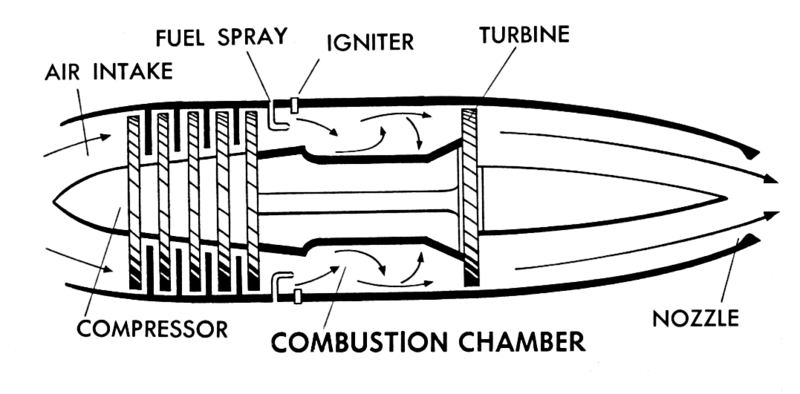 FUEL SPRAY
IGNITER
TURBINE
AIR INTAKE
COMPRESSOR
COMBUSTION CHAMBER
NOZZLE